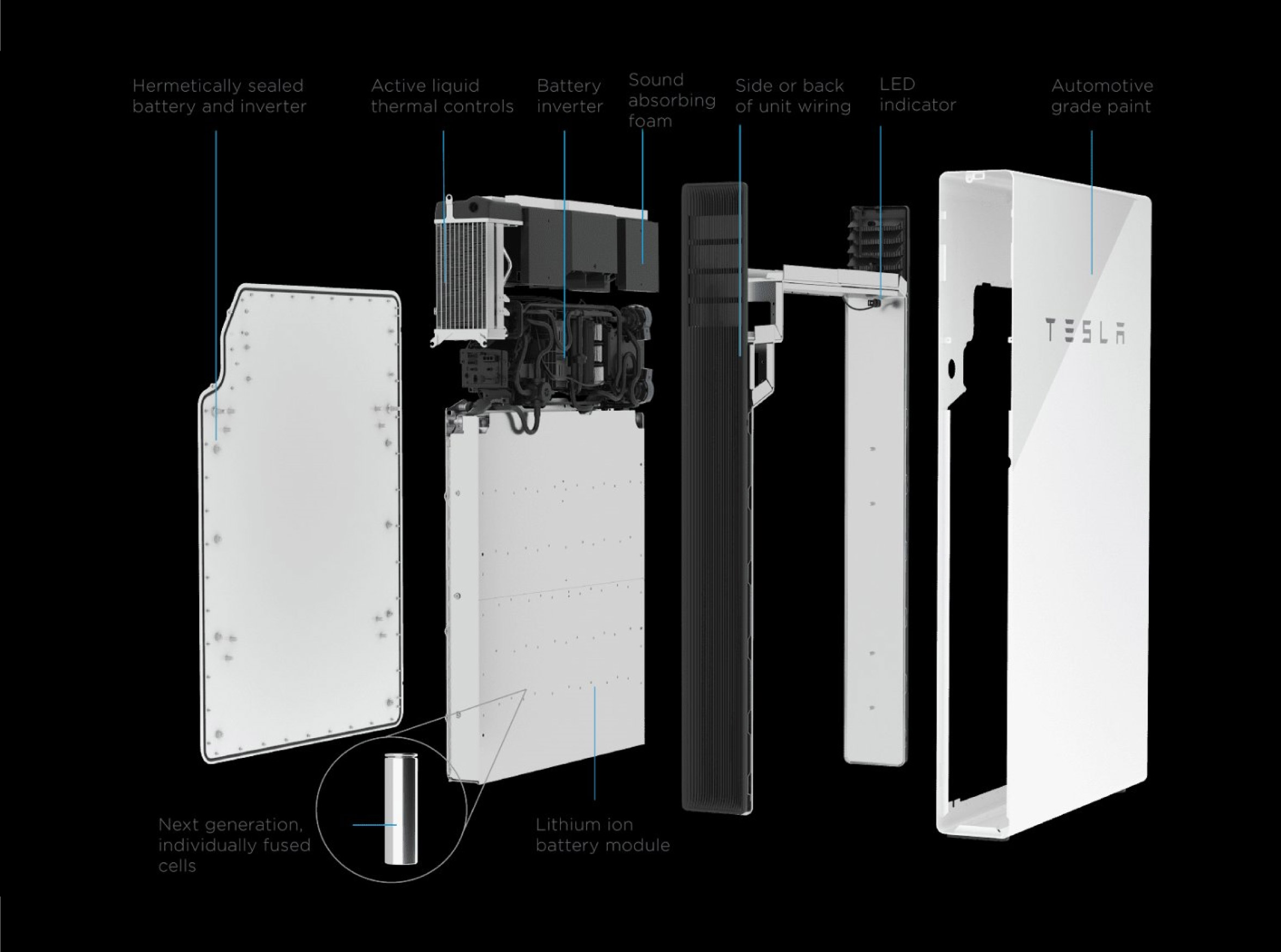 Hermetically sealed battery and inverter

Active liquid thermal controls

Battery inverter

Sound absorbing foam

Side or back of unit wiring

LED indicator

Automotive grade paint

TESLA

Next generation, individually fused cells

Lithium ion battery module